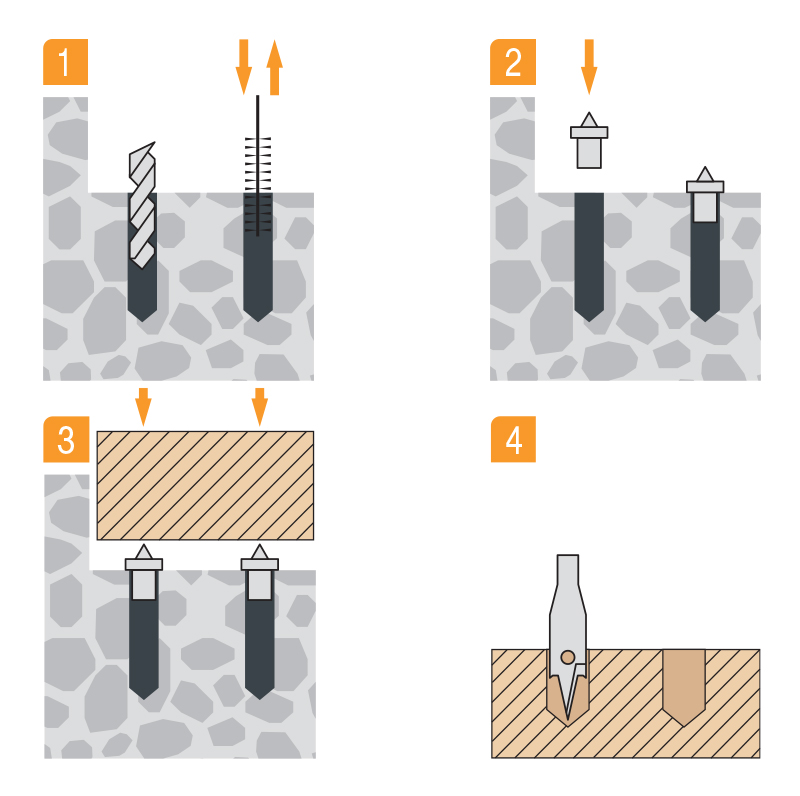 1

2

3

4